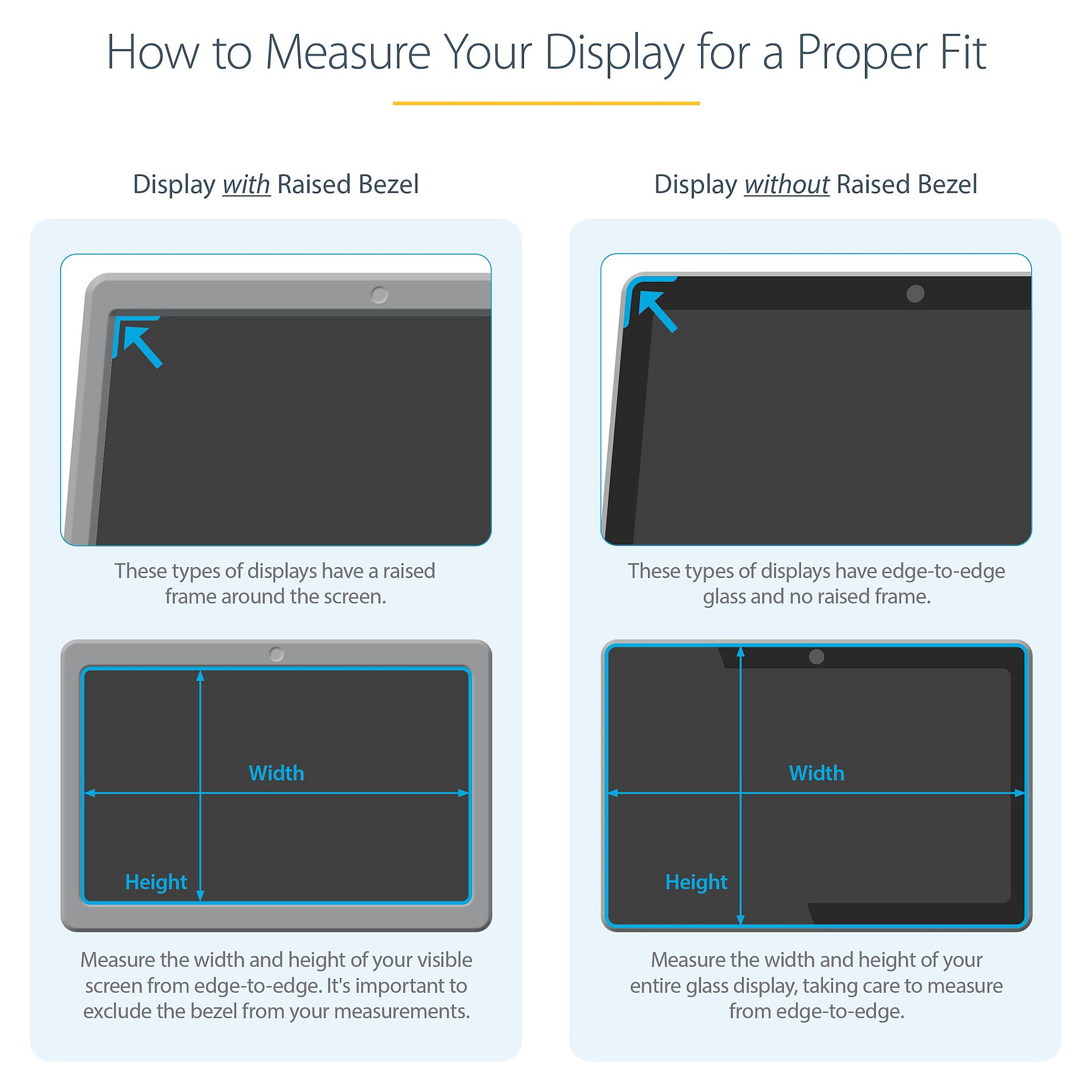 How to Measure Your Display for a Proper Fit

Display with Raised Bezel

These types of displays have a raised frame around the screen.

Width

Height

Measure the width and height of your visible screen from edge-to-edge. It's important to exclude the bezel from your measurements.

Display without Raised Bezel

These types of displays have edge-to-edge glass and no raised frame.

Width

Height

Measure the width and height of your entire glass display, taking care to measure from edge-to-edge.